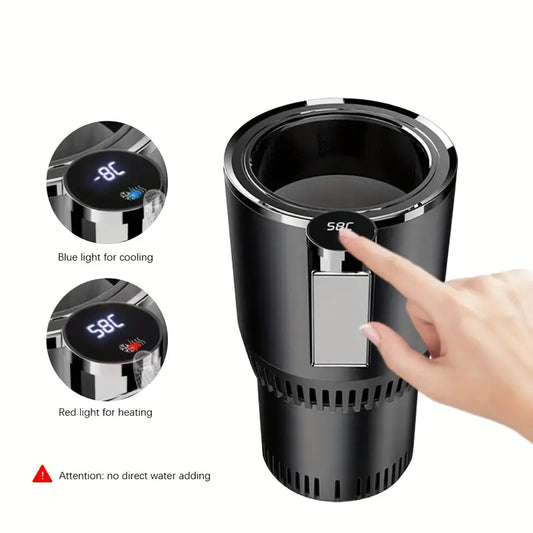 -8C

Blue light for cooling

58C

Red light for heating

Attention: no direct water adding

58C